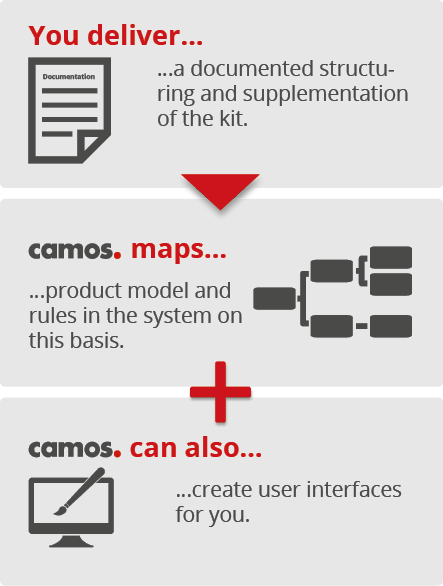 You deliver...

Documentation

...a documented structuring and supplementation of the kit.

camos. maps...

...product model and rules in the system on this basis.

camos. can also...

...create user interfaces for you.